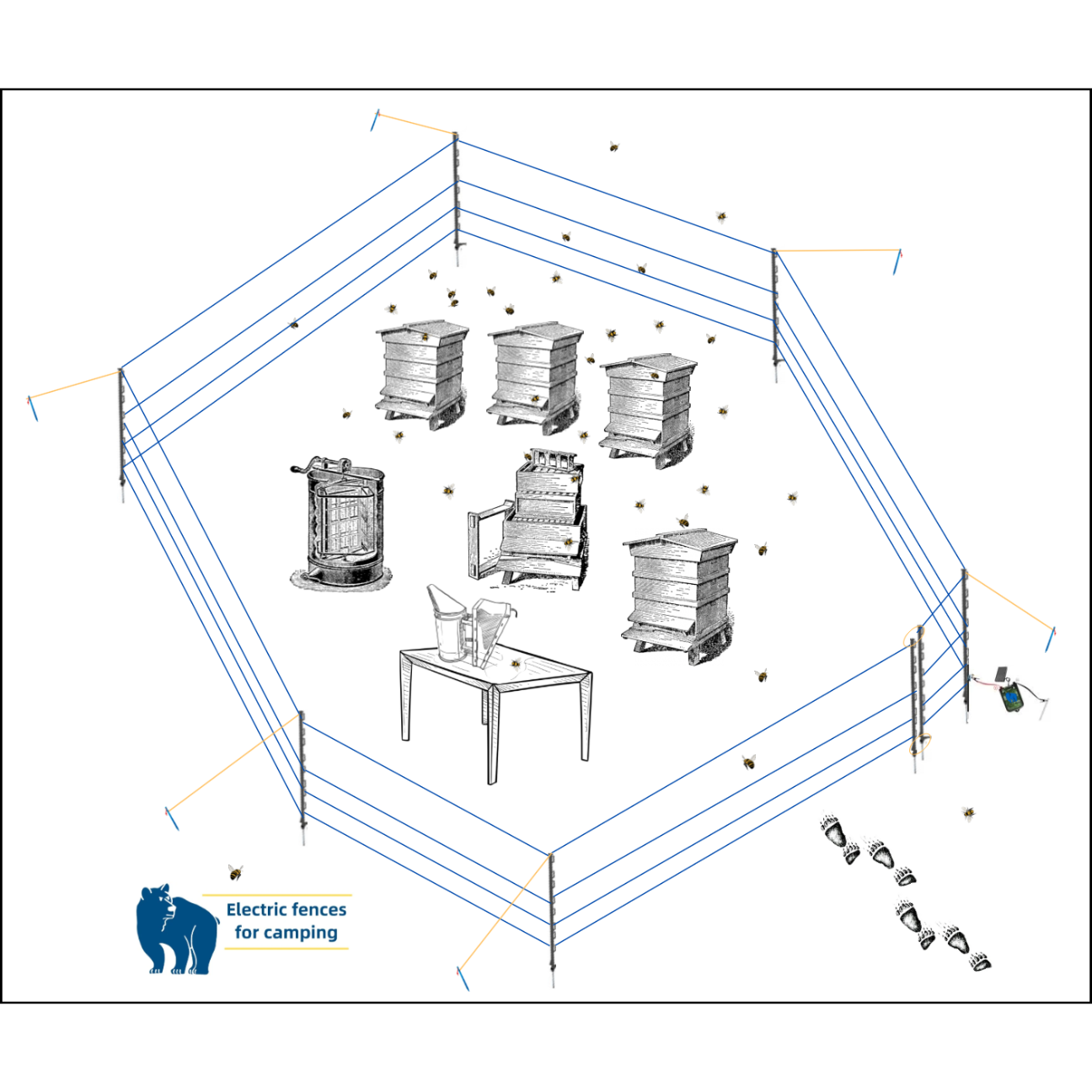 Electric fences for camping