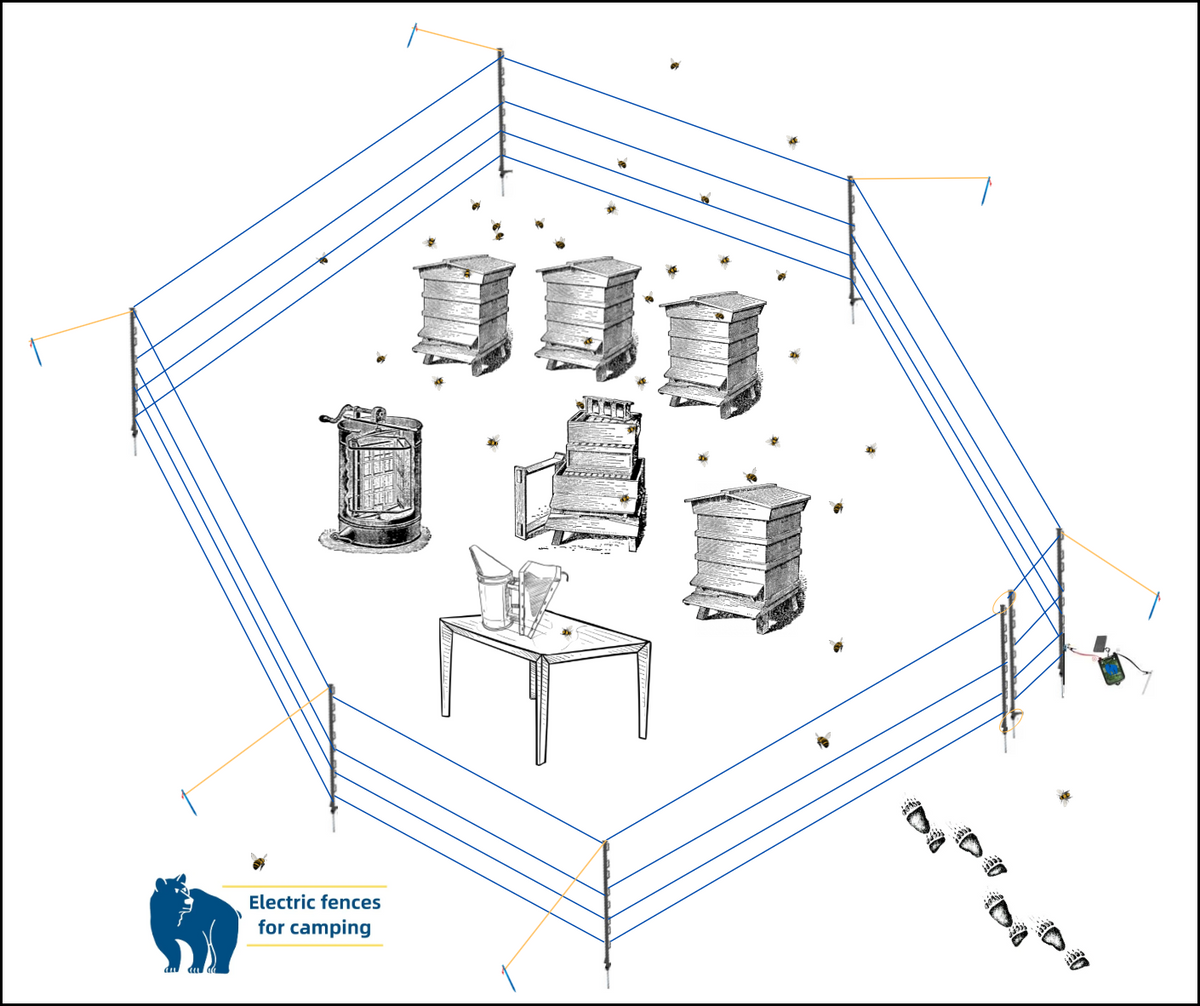 Electric fences for camping